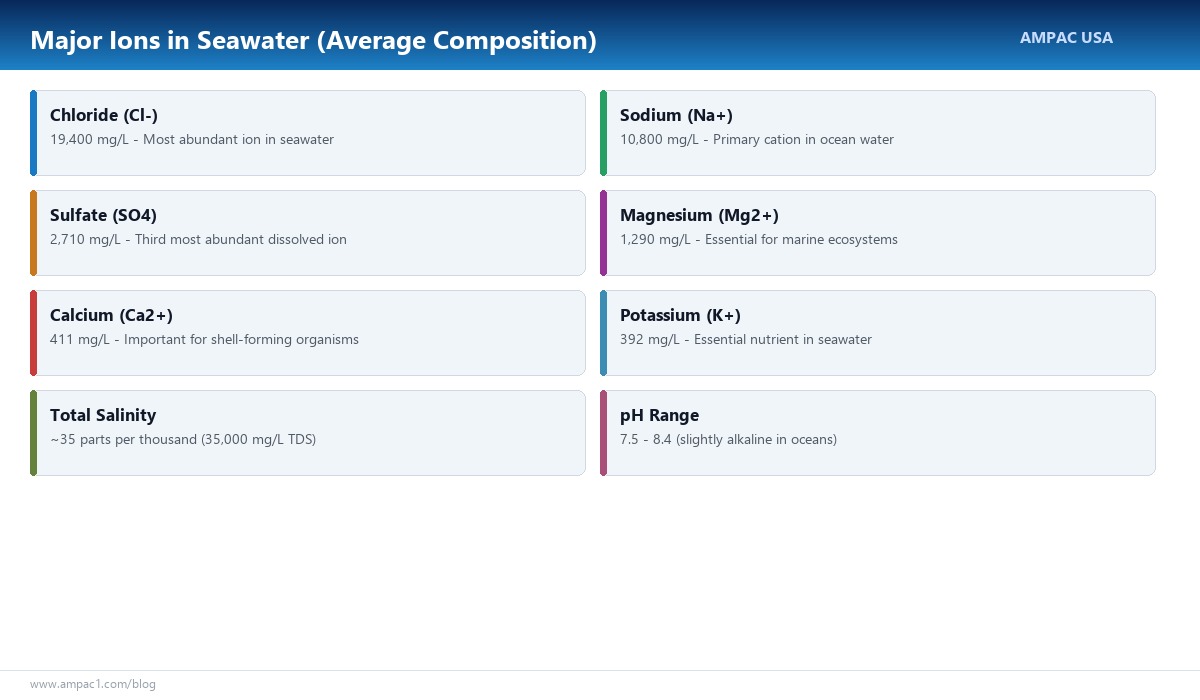 Major Ions in Seawater (Average Composition)

AMPAC USA

Chloride (Cl-)
19,400 mg/L - Most abundant ion in seawater

Sulfate (SO4)
2,710 mg/L - Third most abundant dissolved ion

Calcium (Ca2+)
411 mg/L - Important for shell-forming organisms

Total Salinity
~35 parts per thousand (35,000 mg/L TDS)

Sodium (Na+)
10,800 mg/L - Primary cation in ocean water

Magnesium (Mg2+)
1,290 mg/L - Essential for marine ecosystems

Potassium (K+)
392 mg/L - Essential nutrient in seawater

pH Range
7.5 - 8.4 (slightly alkaline in oceans)

www.ampac1.com/blog