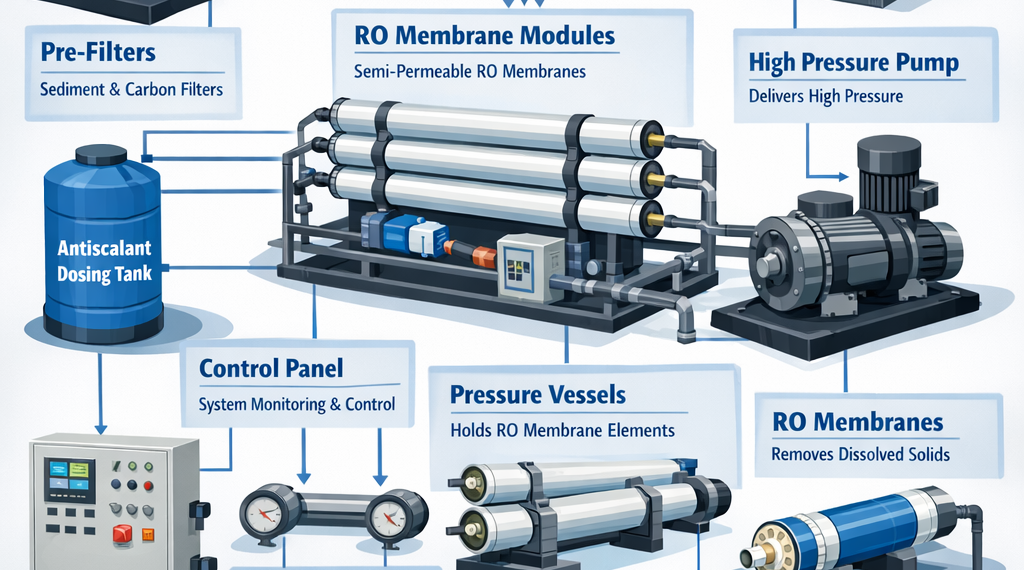 Pre-Filters
Sediment & Carbon Filters

RO Membrane Modules
Semi-Permeable RO Membranes

High Pressure Pump
Delivers High Pressure

Antiscalant Dosing Tank

Control Panel
System Monitoring & Control

Pressure Vessels
Holds RO Membrane Elements

RO Membranes
Removes Dissolved Solids